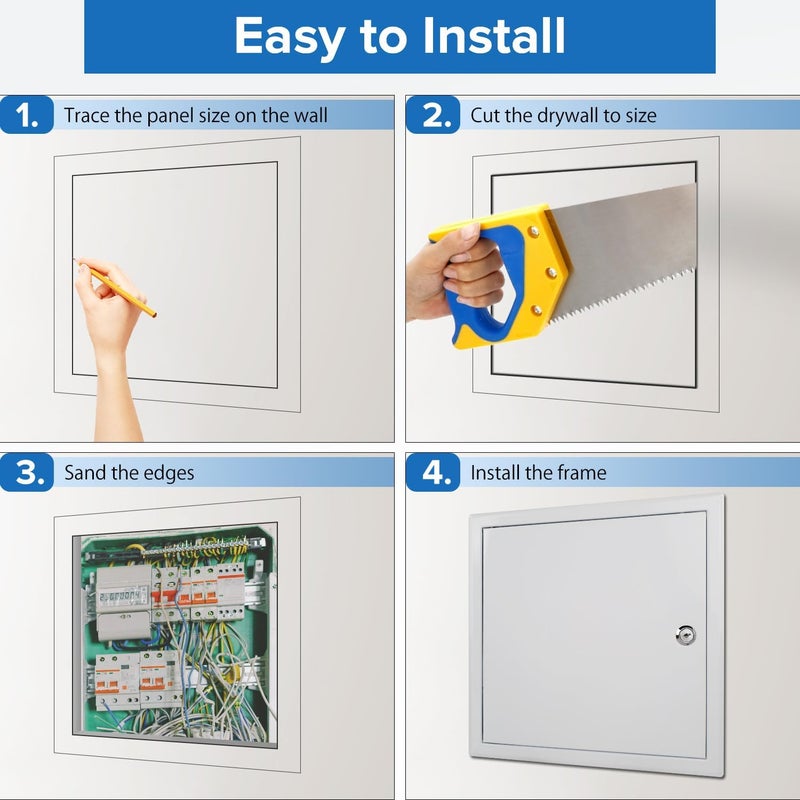 Easy to Install

1. Trace the panel size on the wall

2. Cut the drywall to size

3. Sand the edges

4. Install the frame